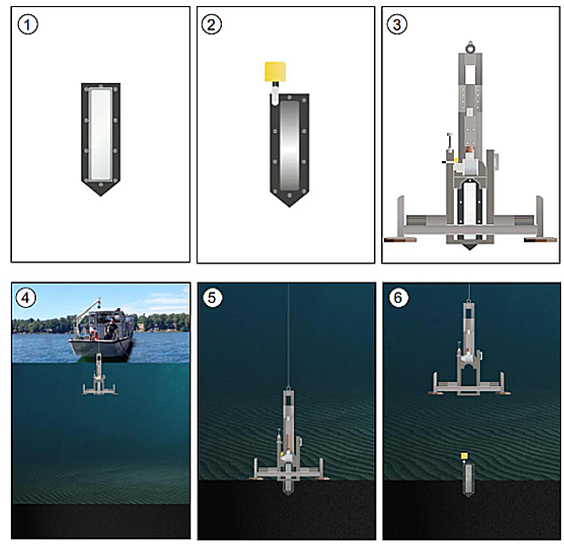 1

2

3

4

5

6